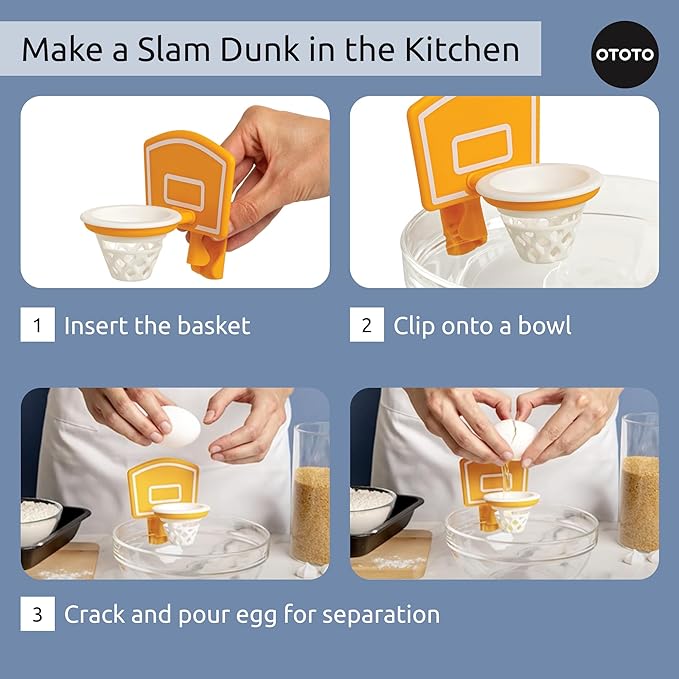 Make a Slam Dunk in the Kitchen

OTOTO

1 Insert the basket

2 Clip onto a bowl

3 Crack and pour egg for separation